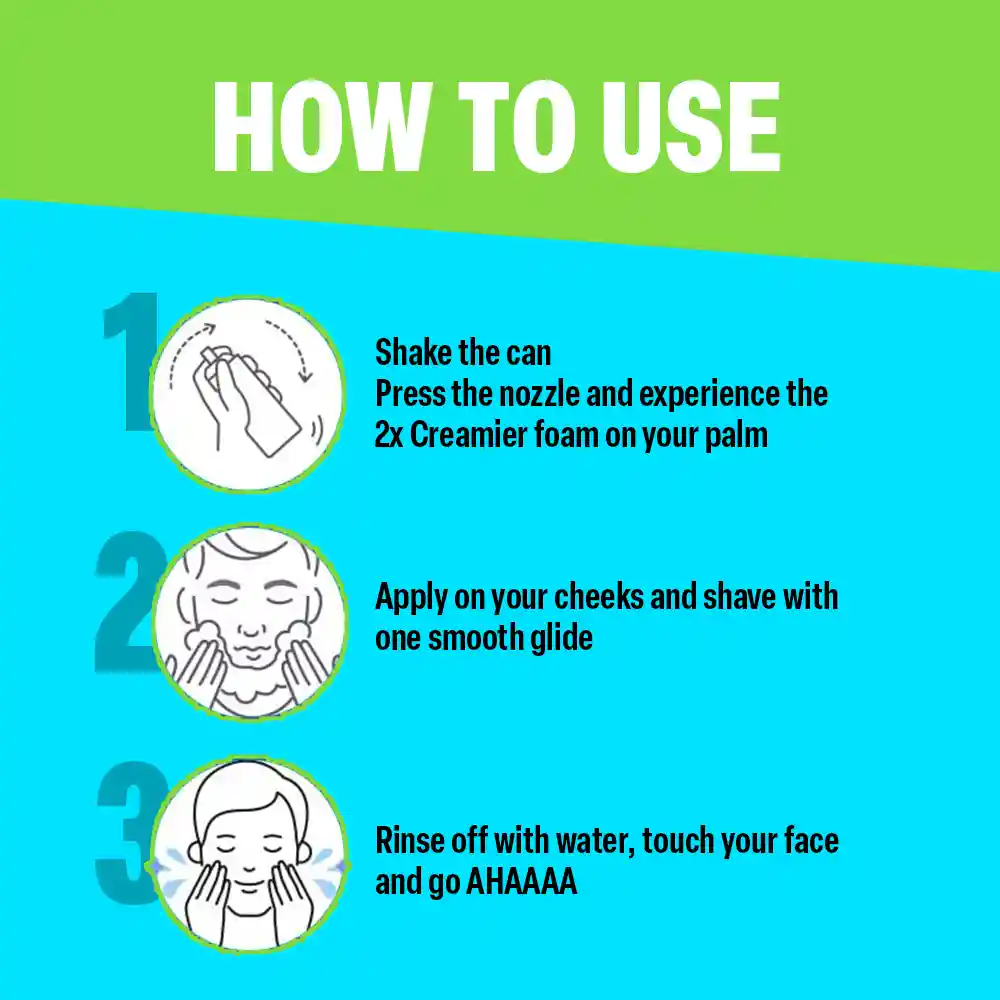 HOW TO USE

1

Shake the can
Press the nozzle and experience the 2x Creamier foam on your palm

2

Apply on your cheeks and shave with one smooth glide

3

Rinse off with water, touch your face and go AHAAAA